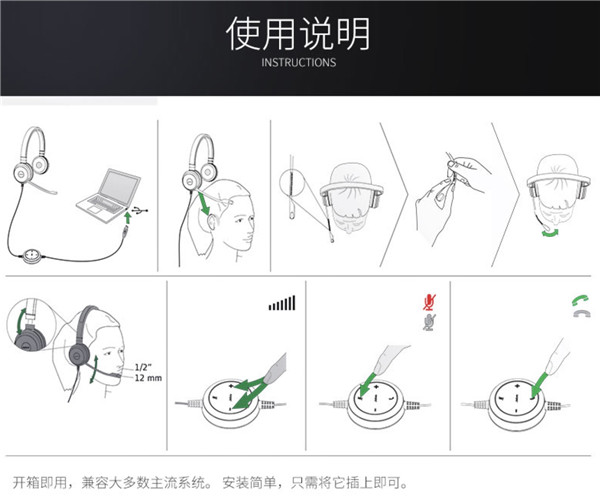 使用说明
INSTRUCTIONS

1/2"
12 mm

开箱即用，兼容大多数主流系统。 安装简单，只需将它插上即可。